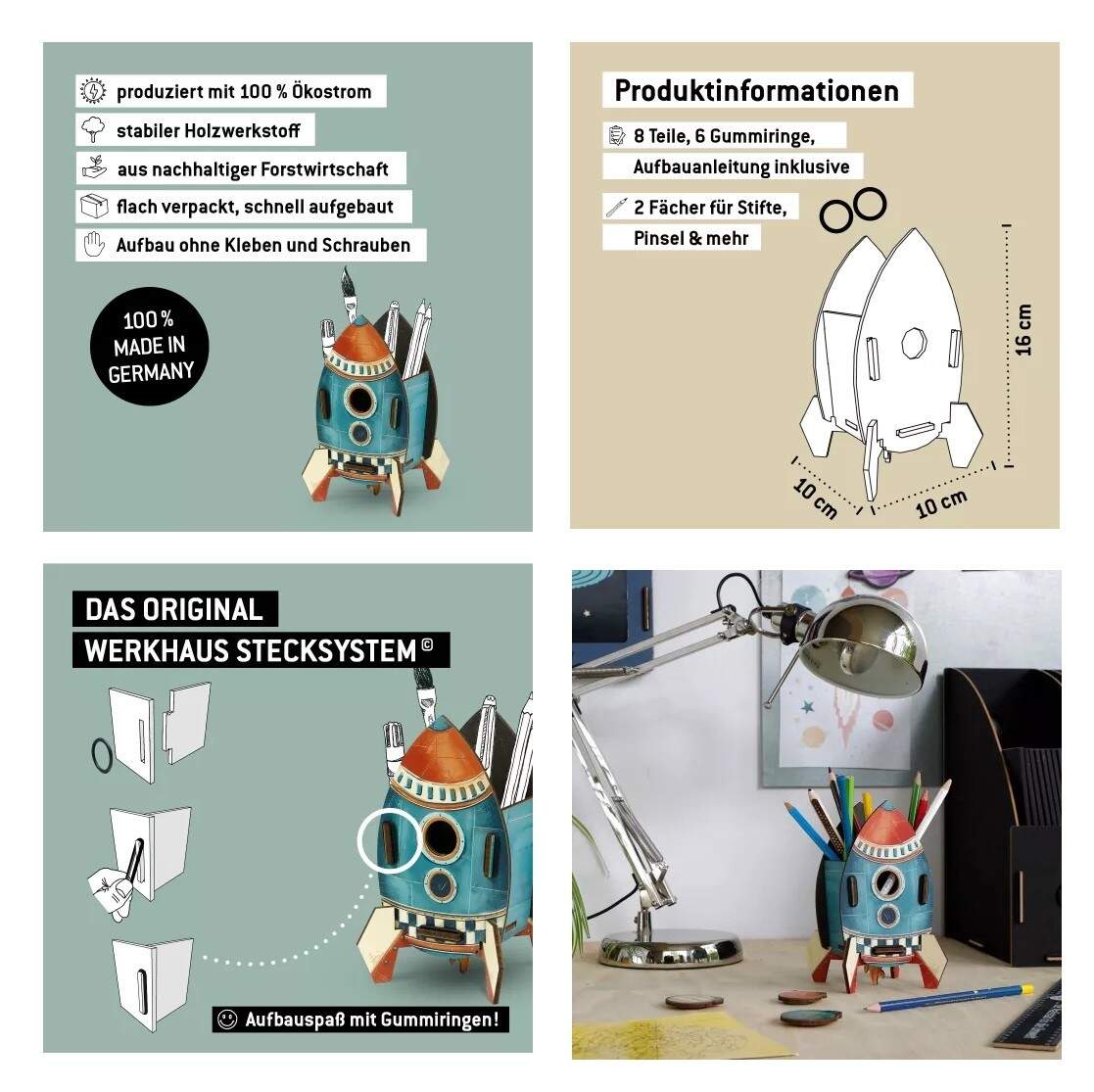 produziert mit 100 % Ökostrom

stabiler Holzwerkstoff

aus nachhaltiger Forstwirtschaft

flach verpackt, schnell aufgebaut

Aufbau ohne Kleben und Schrauben

100 % MADE IN GERMANY

Produktinformationen

8 Teile, 6 Gummiringe, Aufbauanleitung inklusive

2 Fächer für Stifte, Pinsel & mehr

16 cm

10 cm

10 cm

DAS ORIGINAL

WERKHAUS STECKSYSTEM ©

Aufbauspaß mit Gummiringen!