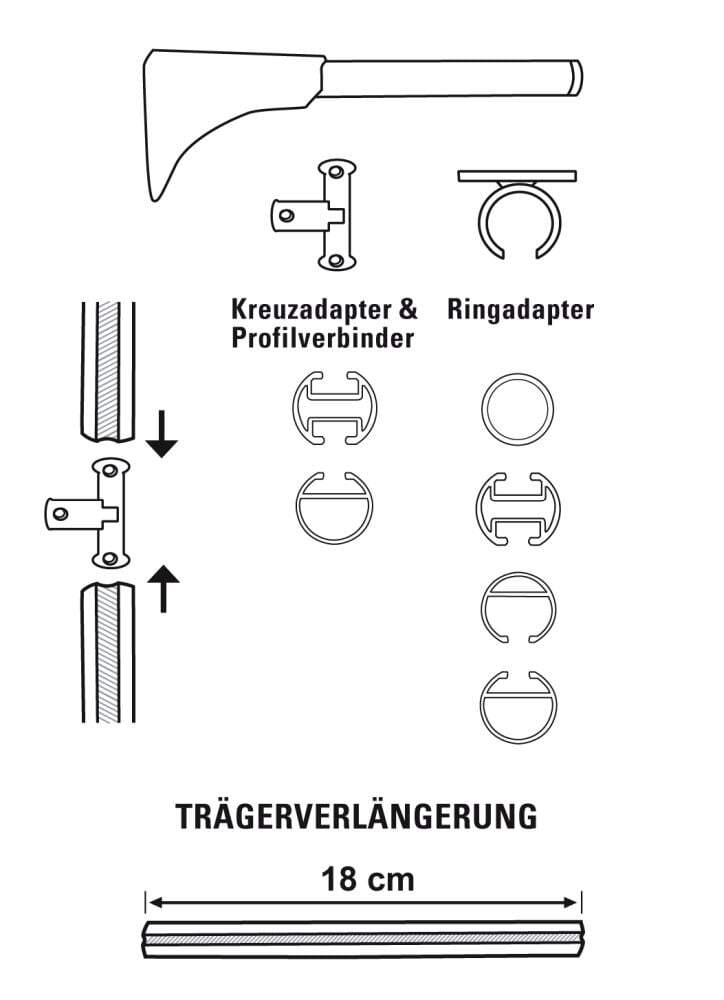 Kreuzadapter &
Profilverbinder

Ringadapter

TRÄGERVERLÄNGERUNG

18 cm