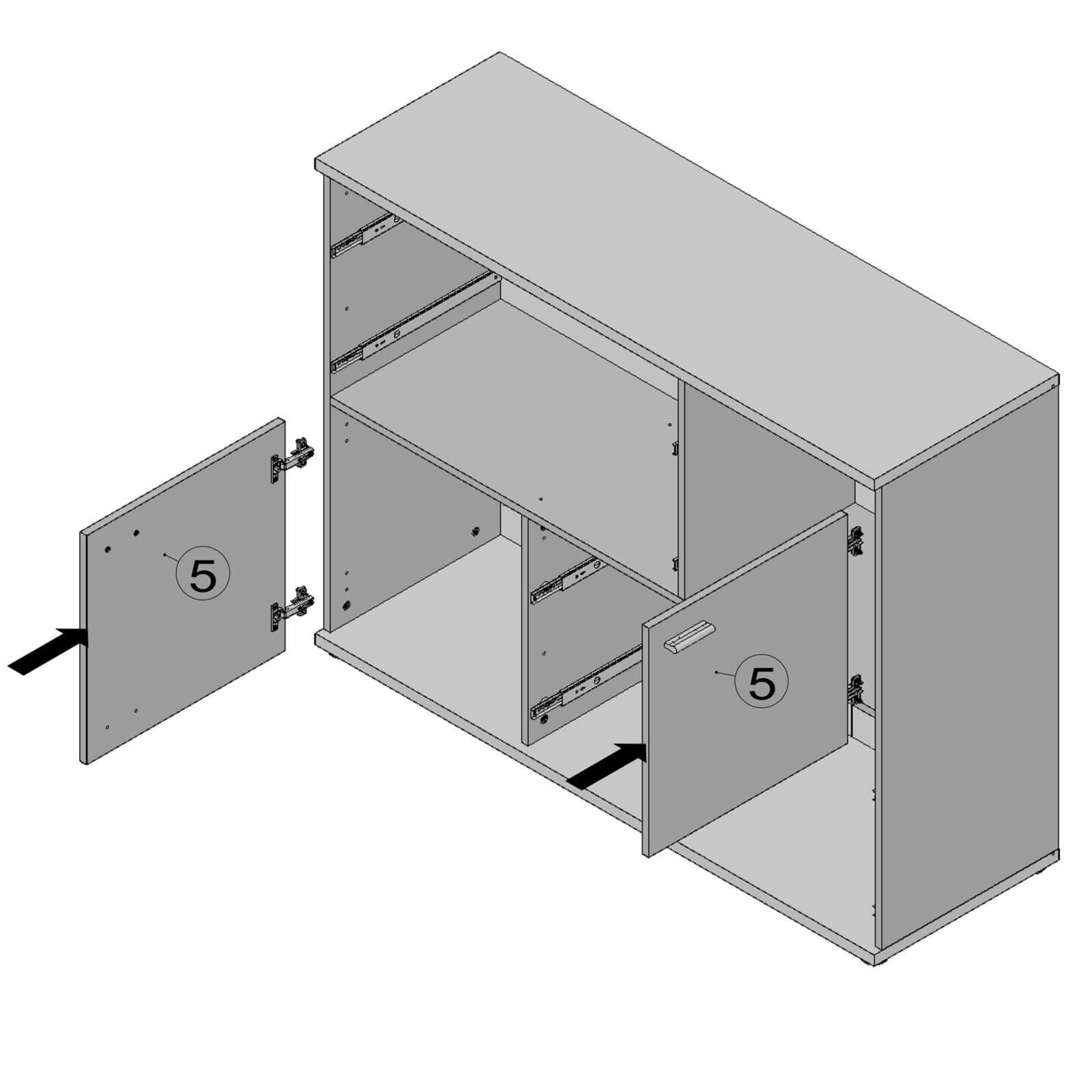 5

5