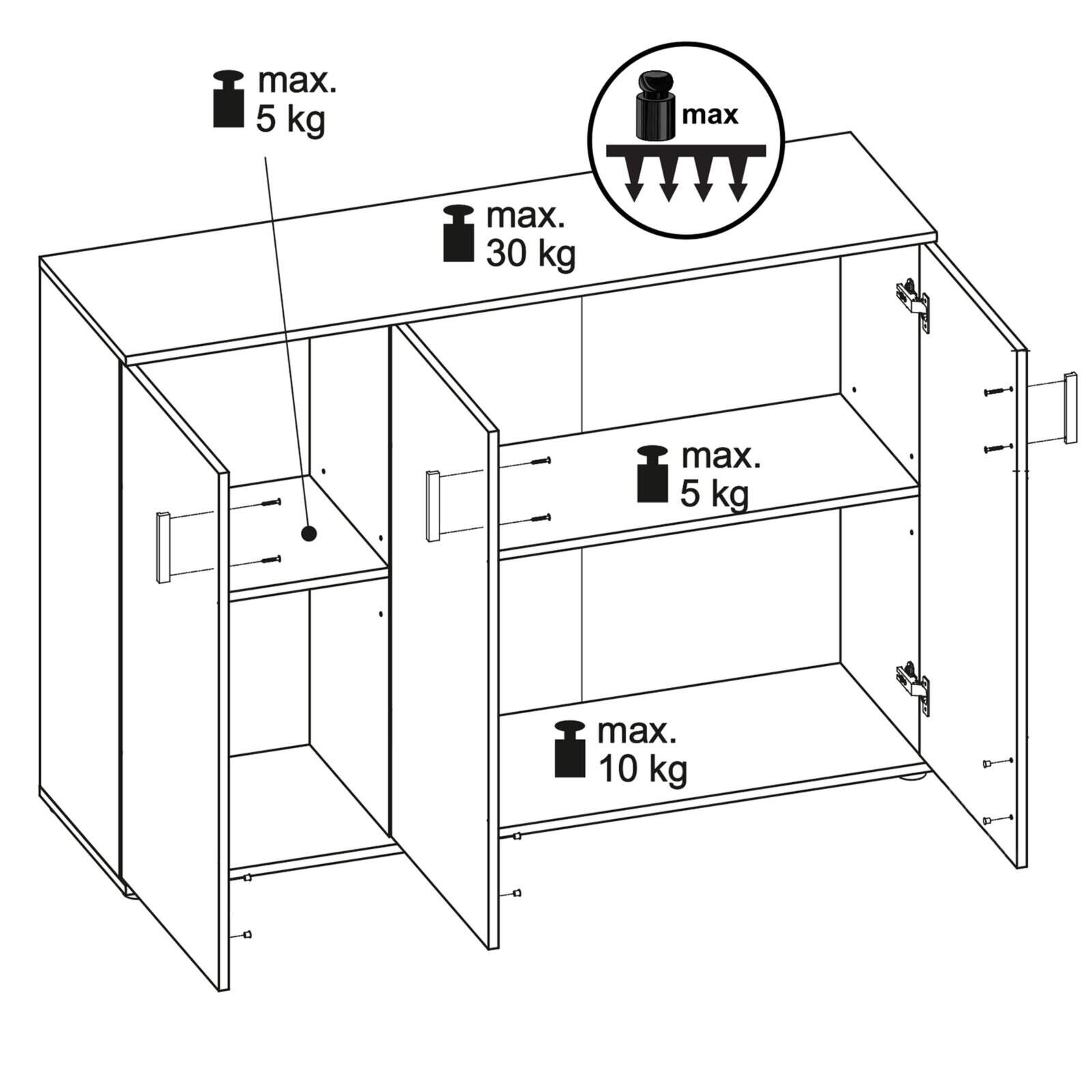 max.
5 kg

max

max.
30 kg

max.
5 kg

max.
10 kg