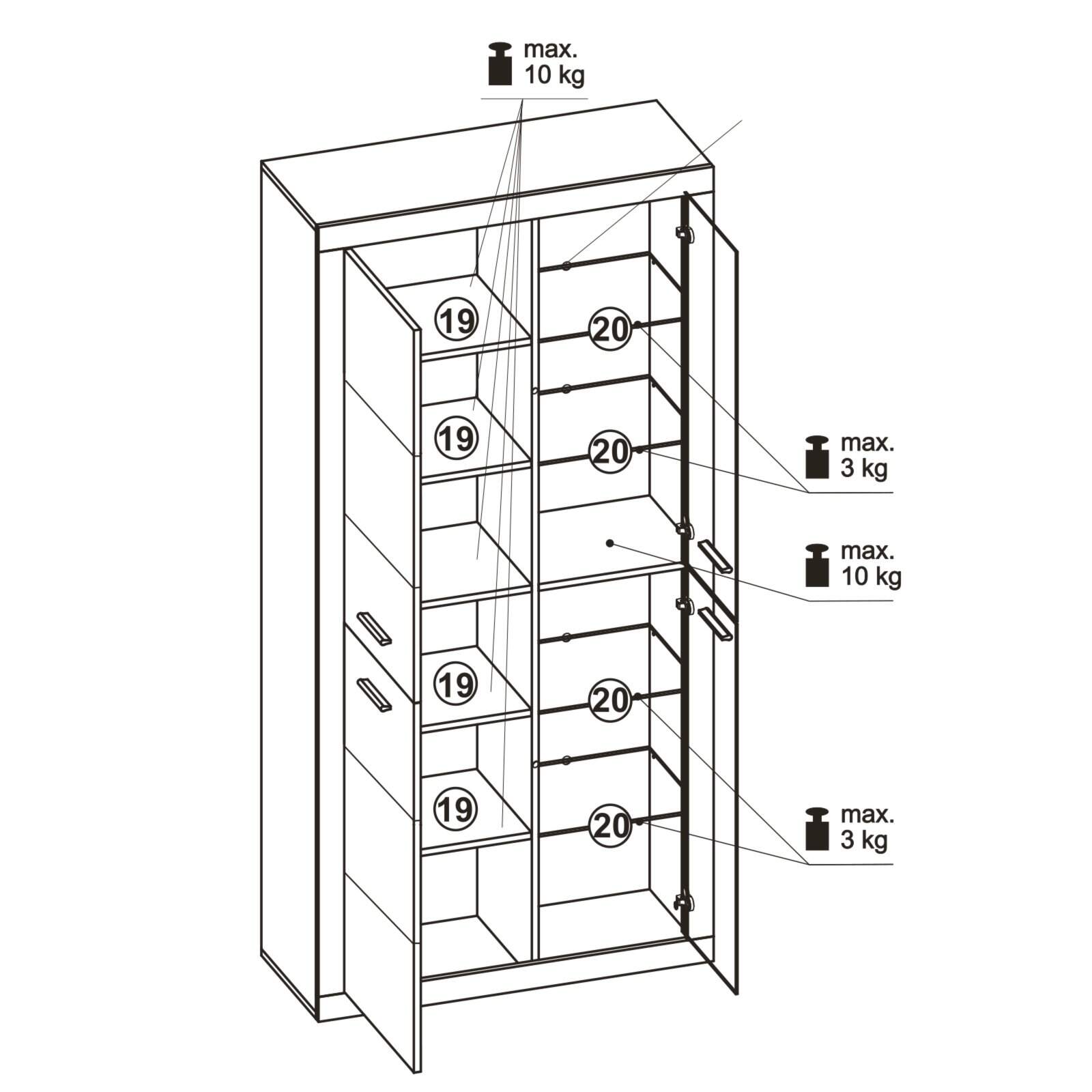 max.
10 kg

19

20

19

20

max.
3 kg

max.
10 kg

19

20

19

20

max.
3 kg