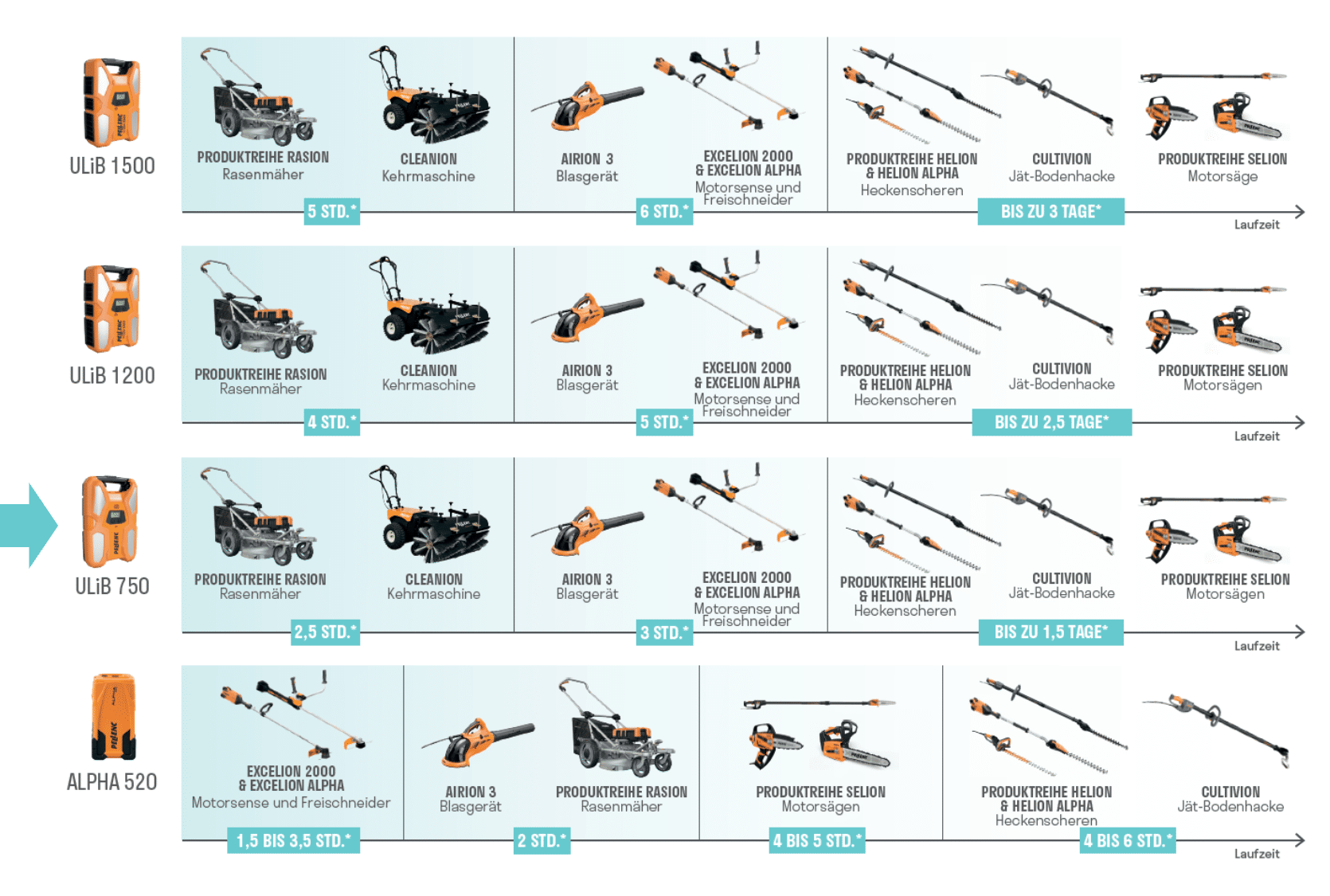 ULiB 1500

PRODUKTREIHE RASION
Rasenmäher

CLEANION
Kehrmaschine

5 STD.*

AIRION 3
Blasgerät

EXCELION 2000
& EXCELION ALPHA
Motorsense und Freischneider

6 STD.*

PRODUKTREIHE HELION
& HELION ALPHA
Heckenscheren

CULTIVION
Jät-Bodenhacke

BIS ZU 3 TAGE*

PRODUKTREIHE SELION
Motorsäge

Laufzeit

ULiB 1200

PRODUKTREIHE RASION
Rasenmäher

CLEANION
Kehrmaschine

4 STD.*

AIRION 3
Blasgerät

EXCELION 2000
& EXCELION ALPHA
Motorsense und Freischneider

5 STD.*

PRODUKTREIHE HELION
& HELION ALPHA
Heckenscheren

CULTIVION
Jät-Bodenhacke

BIS ZU 2,5 TAGE*

PRODUKTREIHE SELION
Motorsägen

Laufzeit

ULiB 750

PRODUKTREIHE RASION
Rasenmäher

CLEANION
Kehrmaschine

2,5 STD.*

AIRION 3
Blasgerät

EXCELION 2000
& EXCELION ALPHA
Motorsense und Freischneider

3 STD.*

PRODUKTREIHE HELION
& HELION ALPHA
Heckenscheren

CULTIVION
Jät-Bodenhacke

BIS ZU 1,5 TAGE*

PRODUKTREIHE SELION
Motorsägen

Laufzeit

ALPHA 520

EXCELION 2000
& EXCELION ALPHA
Motorsense und Freischneider

1,5 BIS 3,5 STD.*

AIRION 3
Blasgerät

PRODUKTREIHE RASION
Rasenmäher

2 STD.*

PRODUKTREIHE SELION
Motorsägen

4 BIS 5 STD.*

PRODUKTREIHE HELION
& HELION ALPHA
Heckenscheren

CULTIVION
Jät-Bodenhacke

4 BIS 6 STD.*

Laufzeit